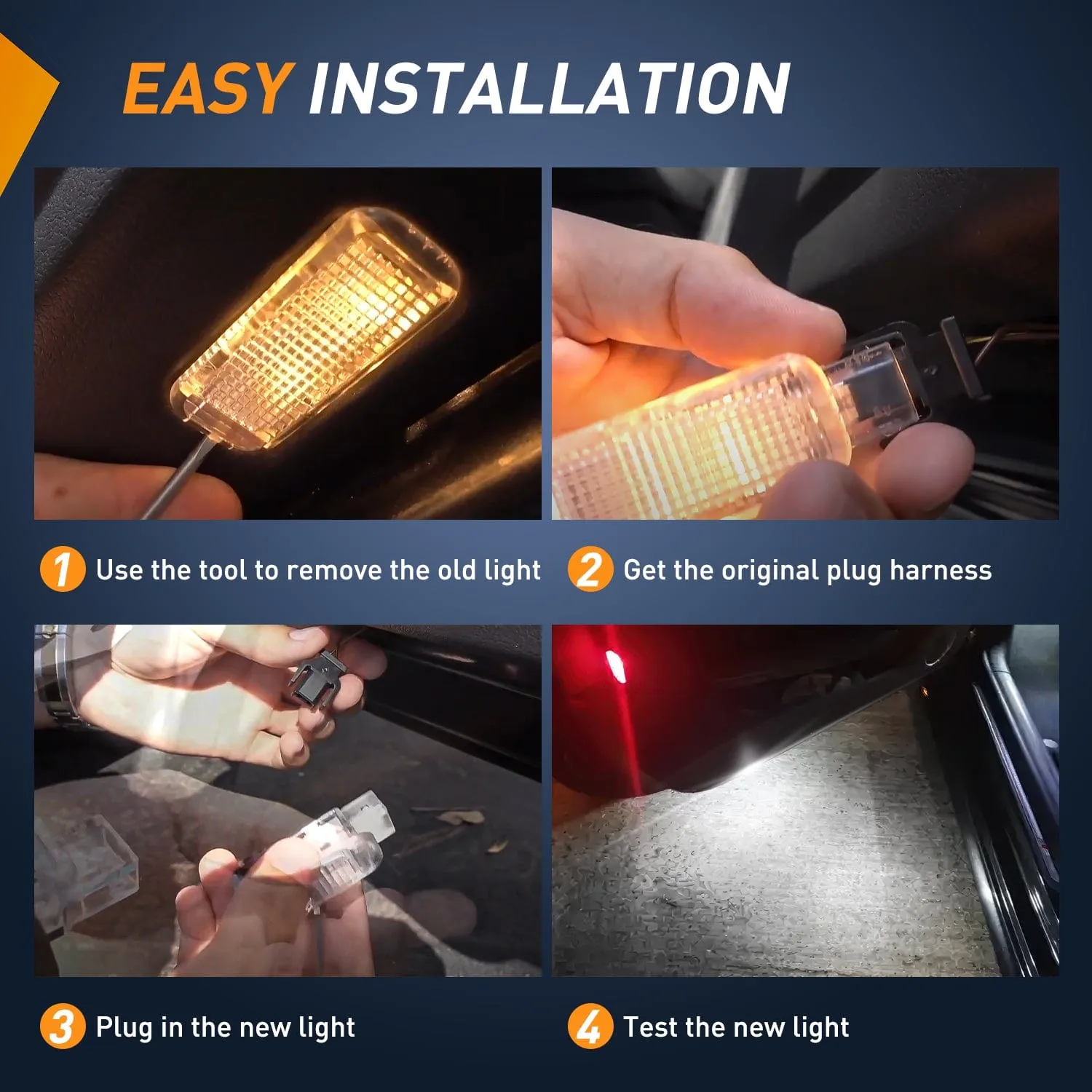 EASY INSTALLATION

1 Use the tool to remove the old light

2 Get the original plug harness

3 Plug in the new light

4 Test the new light